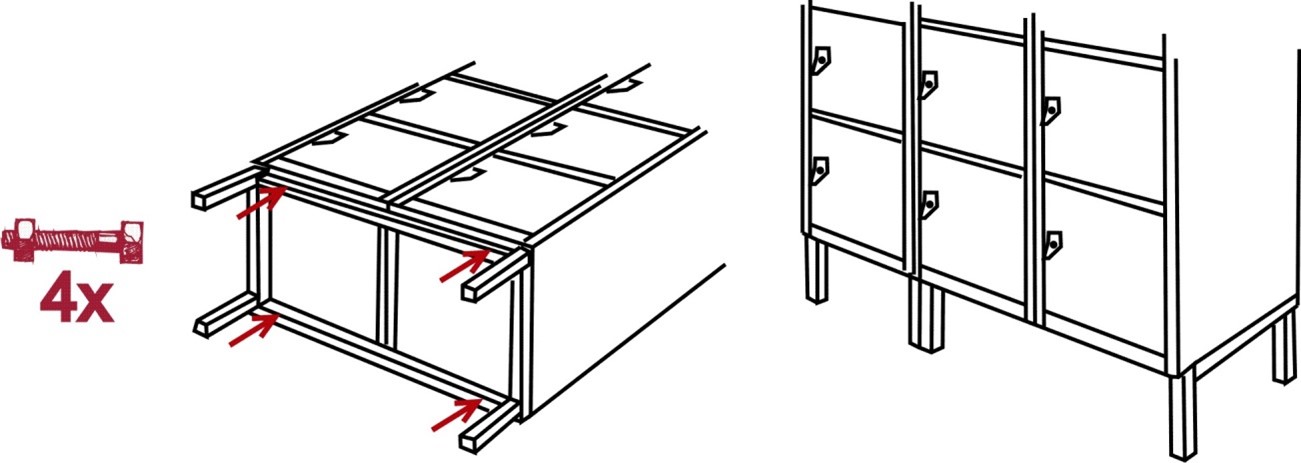 4x